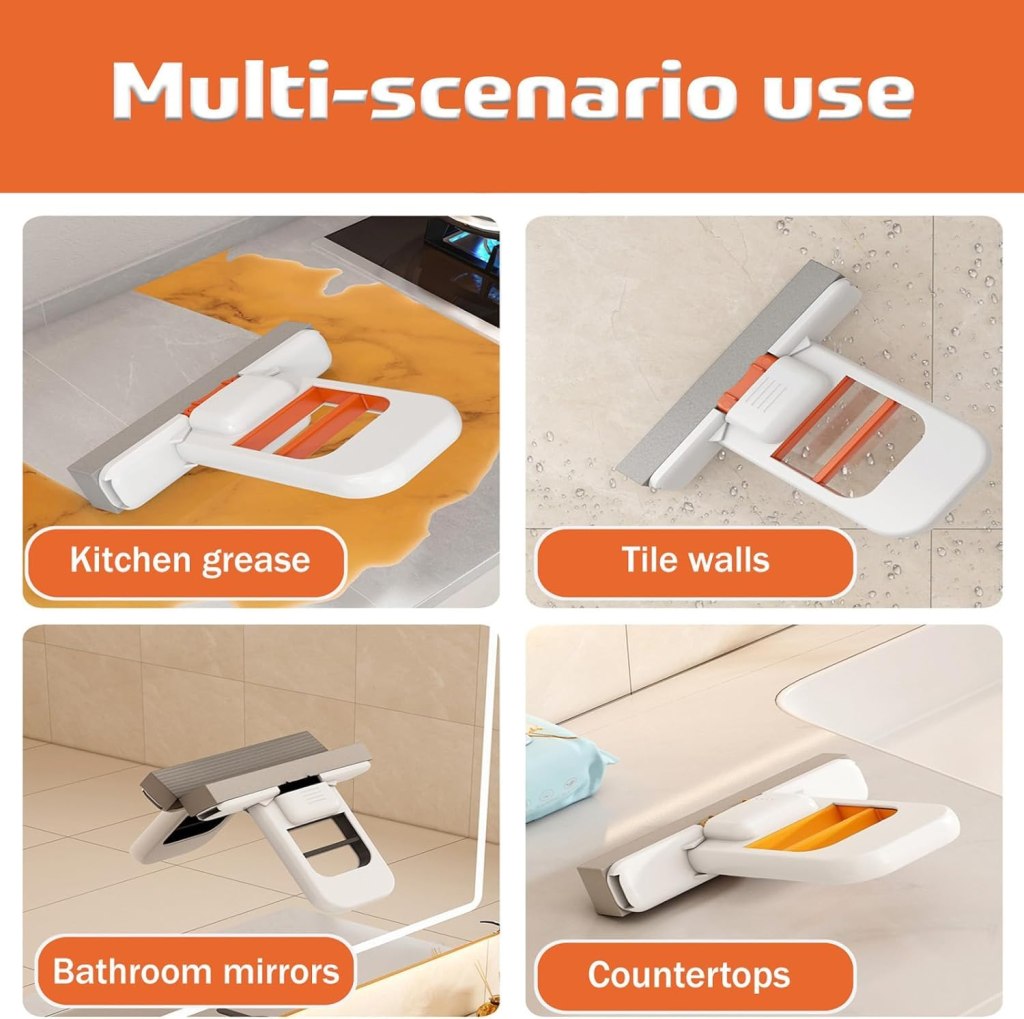 Multi-scenario use

Kitchen grease

Tile walls

Bathroom mirrors

Countertops